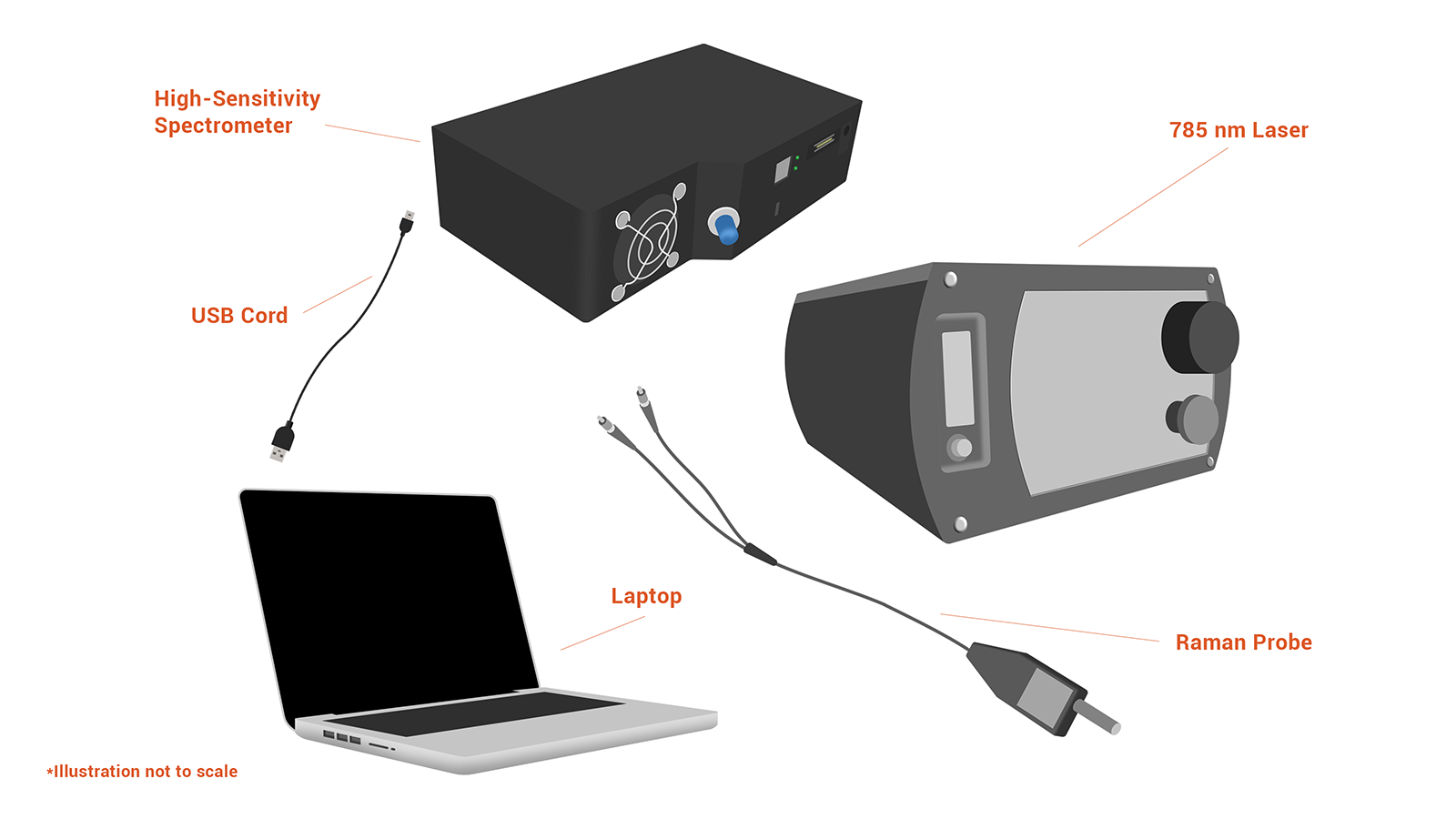 High-Sensitivity Spectrometer

785 nm Laser

USB Cord

Laptop

Raman Probe

*Illustration not to scale